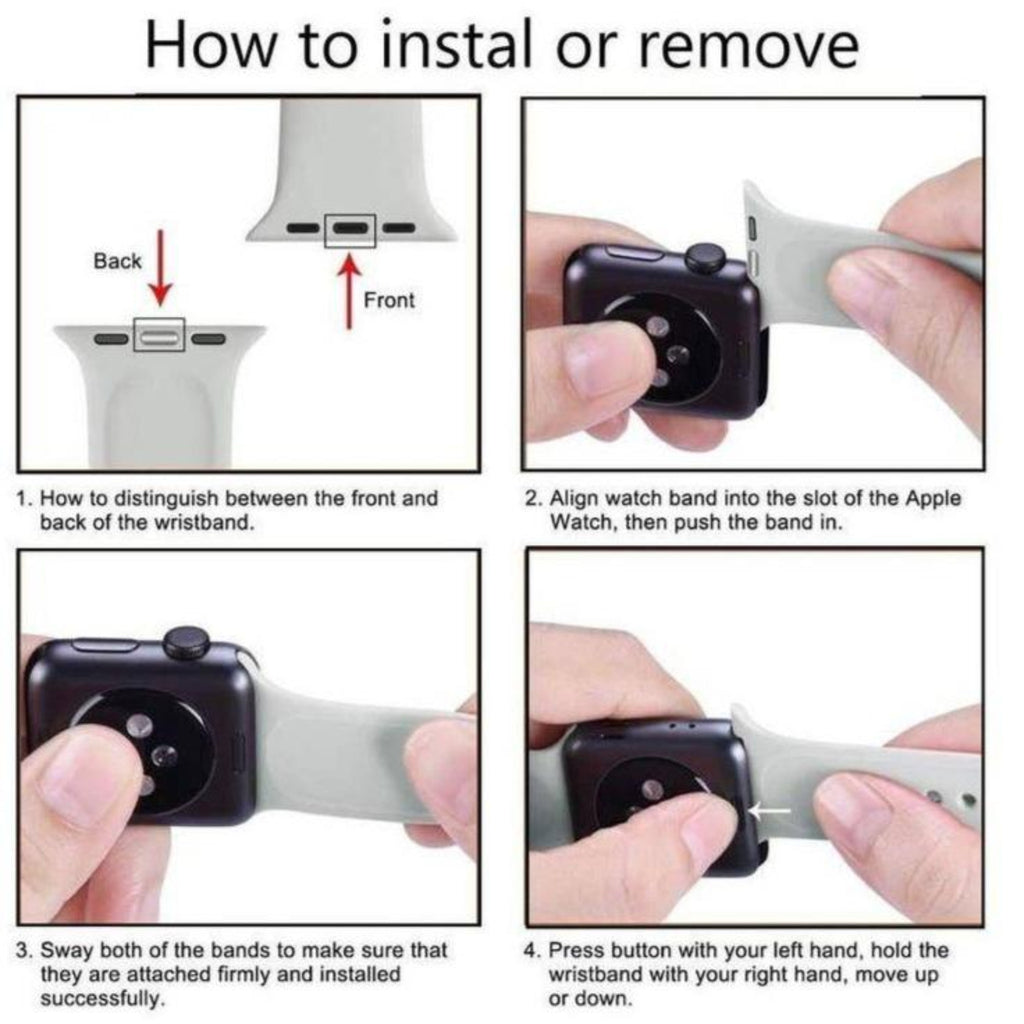 How to instal or remove

Back

Front

1. How to distinguish between the front and back of the wristband.

2. Align watch band into the slot of the Apple Watch, then push the band in.

3. Sway both of the bands to make sure that they are attached firmly and installed successfully.

4. Press button with your left hand, hold the wristband with your right hand, move up or down.